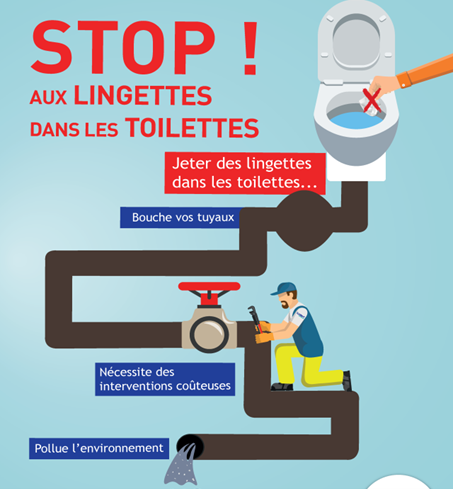 STOP !
AUX LINGETTES
DANS LES TOILETTES

Jeter des lingettes dans les toilettes...

Bouche vos tuyaux

Nécessite des interventions coûteuses

Pollue l'environnement